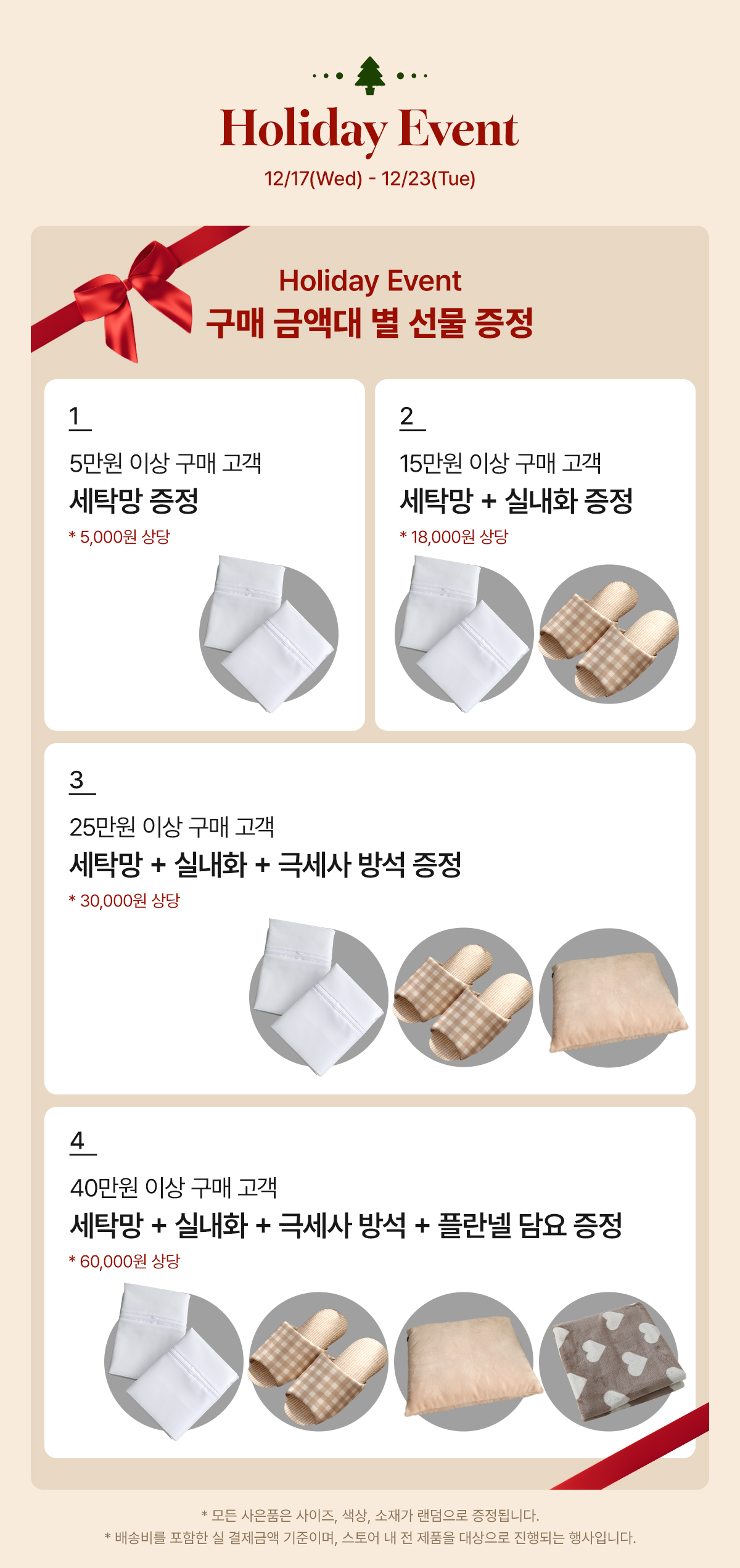 Holiday Event
12/17(Wed) - 12/23(Tue)

Holiday Event
구매 금액대 별 선물 증정

1
5만원 이상 구매 고객
세탁망 증정
* 5,000원 상당

2
15만원 이상 구매 고객
세탁망 + 실내화 증정
* 18,000원 상당

3
25만원 이상 구매 고객
세탁망 + 실내화 + 극세사 방석 증정
* 30,000원 상당

4
40만원 이상 구매 고객
세탁망 + 실내화 + 극세사 방석 + 플란넬 담요 증정
* 60,000원 상당

* 모든 사은품은 사이즈, 색상, 소재가 랜덤으로 증정됩니다.
* 배송비를 포함한 실 결제금액 기준이며, 스토어 내 전 제품을 대상으로 진행되는 행사입니다.